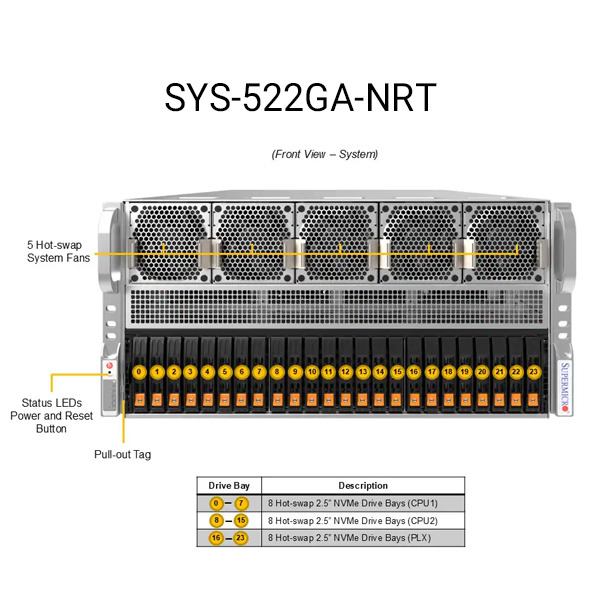 SYS-522GA-NRT

(Front View – System)

5 Hot-swap System Fans

0 1 2 3 4 5 6 7 8 9 10 11 12 13 14 15 16 17 18 19 20 21 22 23

SUPERMICRO

Status LEDs Power and Reset Button

Pull-out Tag

| Drive Bay | Description |
|---|---|
| 0 – 7 | 8 Hot-swap 2.5" NVMe Drive Bays (CPU1) |
| 8 – 15 | 8 Hot-swap 2.5" NVMe Drive Bays (CPU2) |
| 16 – 23 | 8 Hot-swap 2.5" NVMe Drive Bays (PLX) |