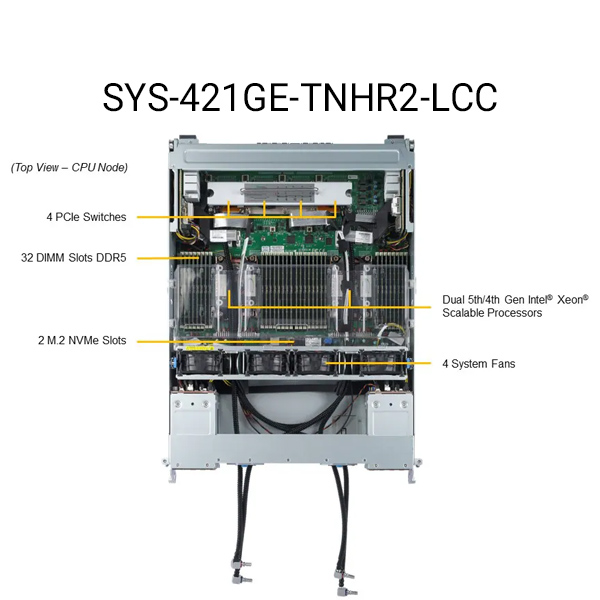 SYS-421GE-TNHR2-LCC

(Top View – CPU Node)

4 PCIe Switches

32 DIMM Slots DDR5

Dual 5th/4th Gen Intel® Xeon® Scalable Processors

2 M.2 NVMe Slots

4 System Fans