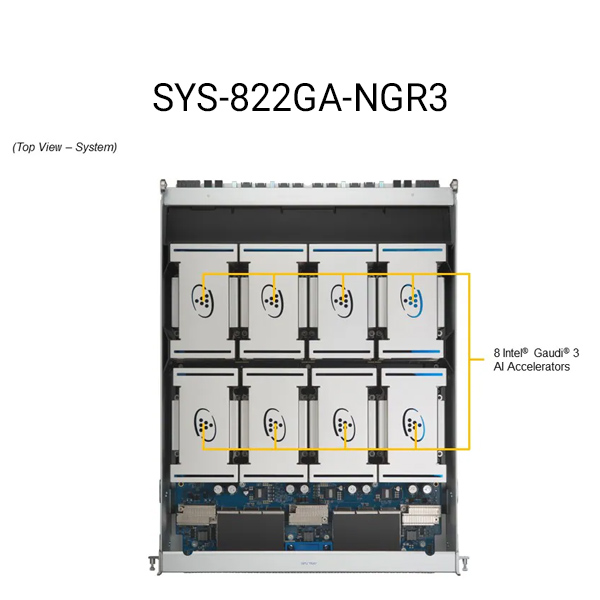 SYS-822GA-NGR3

(Top View – System)

8 Intel® Gaudi® 3 AI Accelerators